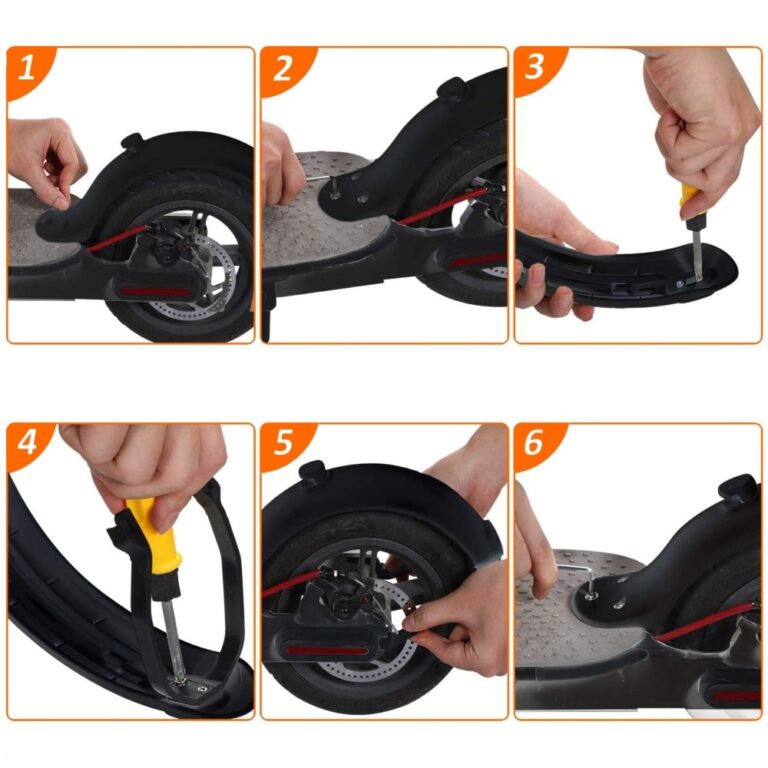 1
2
3
4
5
6